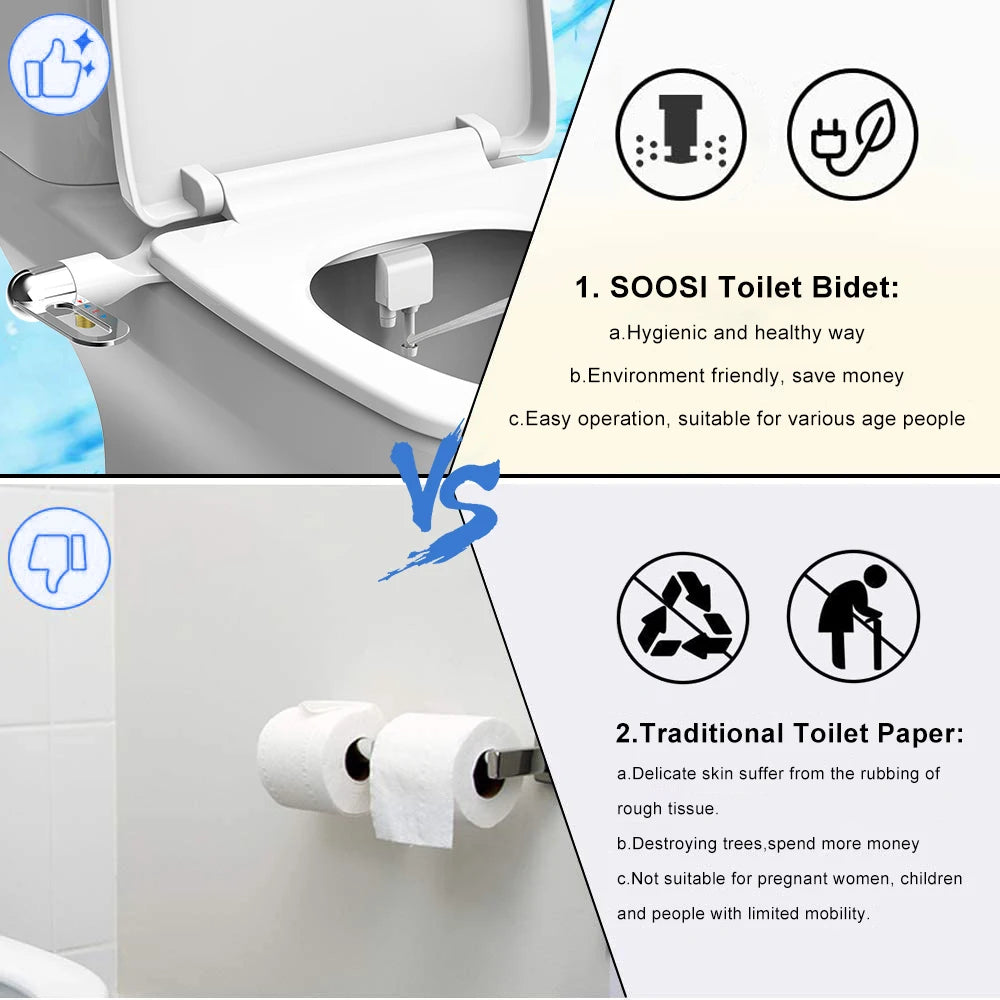 1. SOOSI Toilet Bidet:

a.Hygienic and healthy way

b.Environment friendly, save money

c.Easy operation, suitable for various age people

VS

2.Traditional Toilet Paper:

a.Delicate skin suffer from the rubbing of rough tissue.

b.Destroying trees,spend more money

c.Not suitable for pregnant women, children and people with limited mobility.