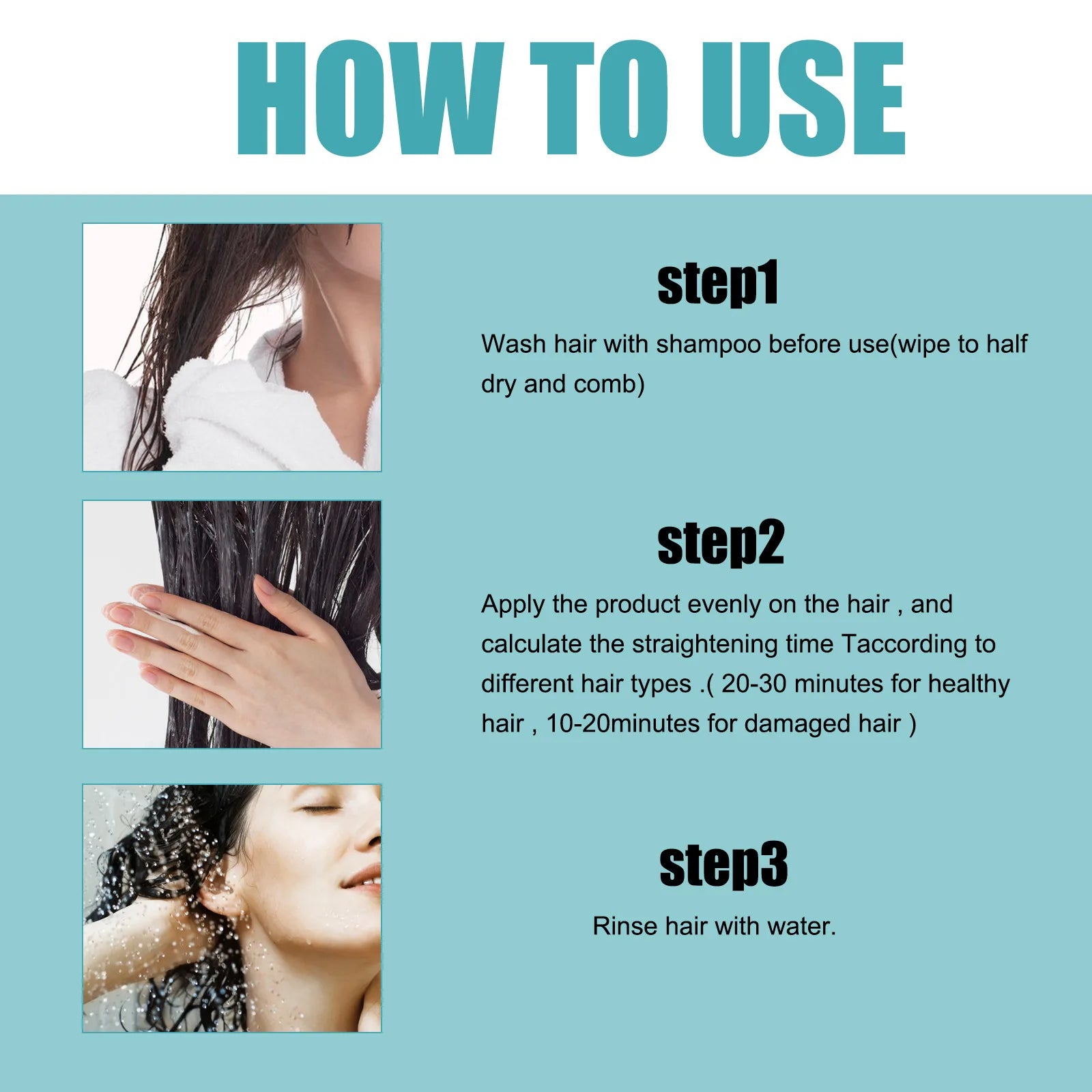 HOW TO USE

step1

Wash hair with shampoo before use(wipe to half dry and comb)

step2

Apply the product evenly on the hair , and calculate the straightening time Taccording to different hair types .( 20-30 minutes for healthy hair , 10-20minutes for damaged hair )

step3

Rinse hair with water.