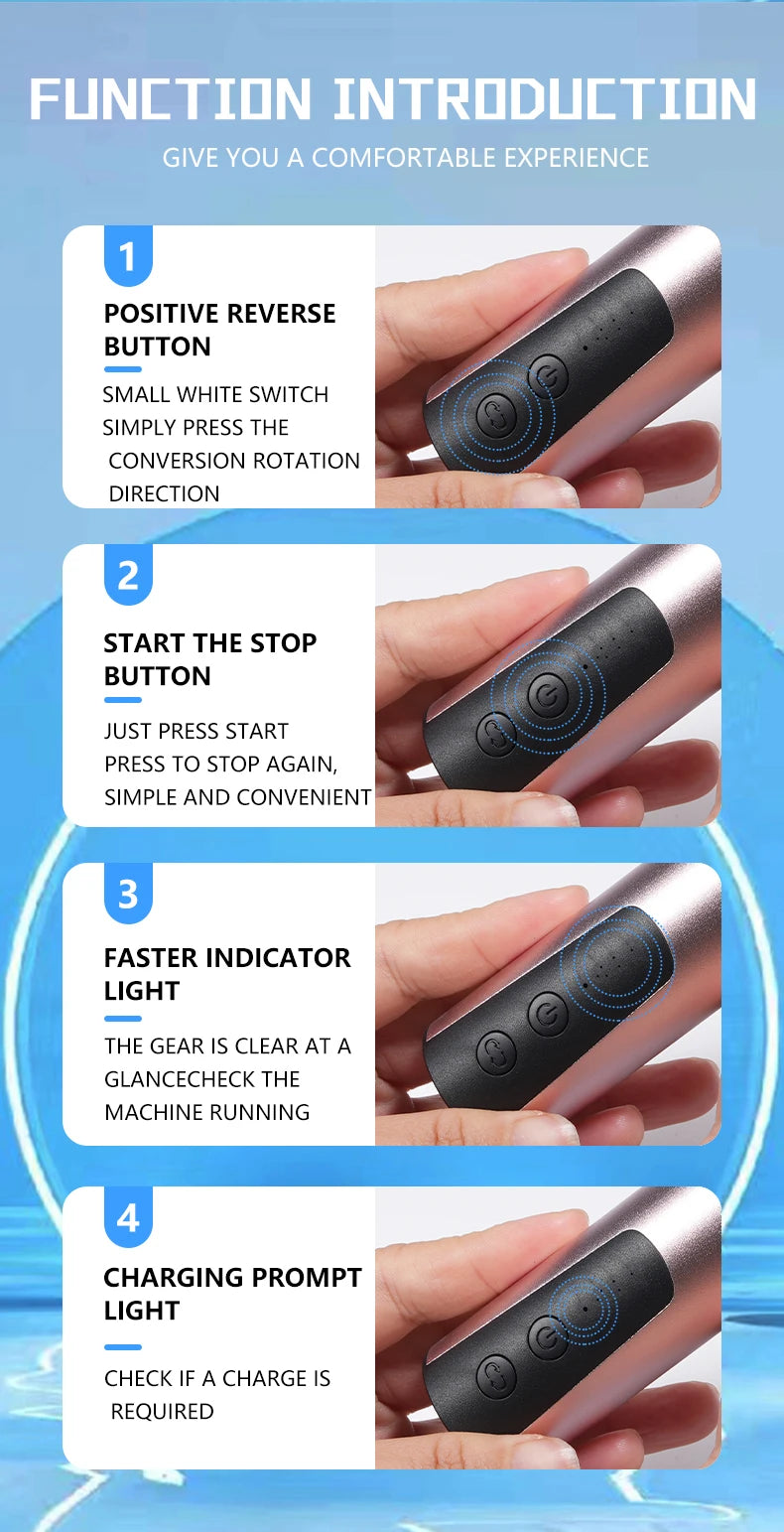 FUNCTION INTRODUCTION

GIVE YOU A COMFORTABLE EXPERIENCE

1

POSITIVE REVERSE BUTTON

SMALL WHITE SWITCH SIMPLY PRESS THE CONVERSION ROTATION DIRECTION

2

START THE STOP BUTTON

JUST PRESS START PRESS TO STOP AGAIN, SIMPLE AND CONVENIENT

3

FASTER INDICATOR LIGHT

THE GEAR IS CLEAR AT A GLANCECHECK THE MACHINE RUNNING

4

CHARGING PROMPT LIGHT

CHECK IF A CHARGE IS REQUIRED