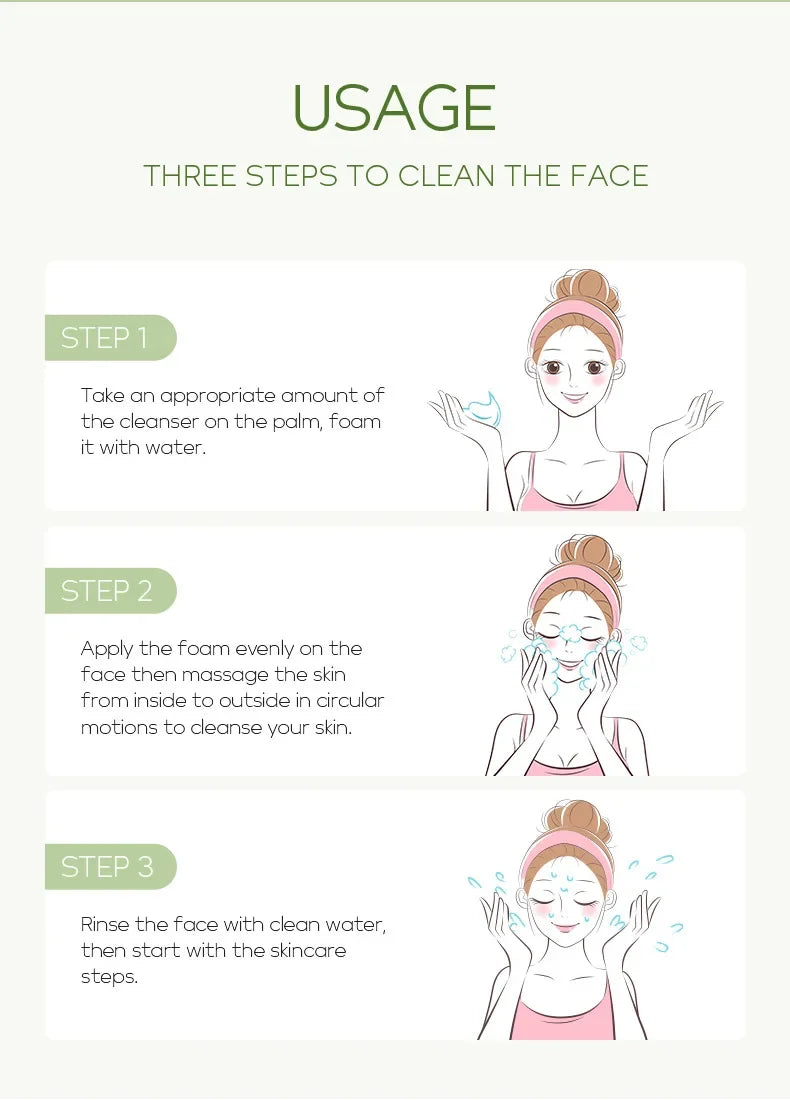 USAGE

THREE STEPS TO CLEAN THE FACE

STEP 1

Take an appropriate amount of the cleanser on the palm, foam it with water.

STEP 2

Apply the foam evenly on the face then massage the skin from inside to outside in circular motions to cleanse your skin.

STEP 3

Rinse the face with clean water, then start with the skincare steps.