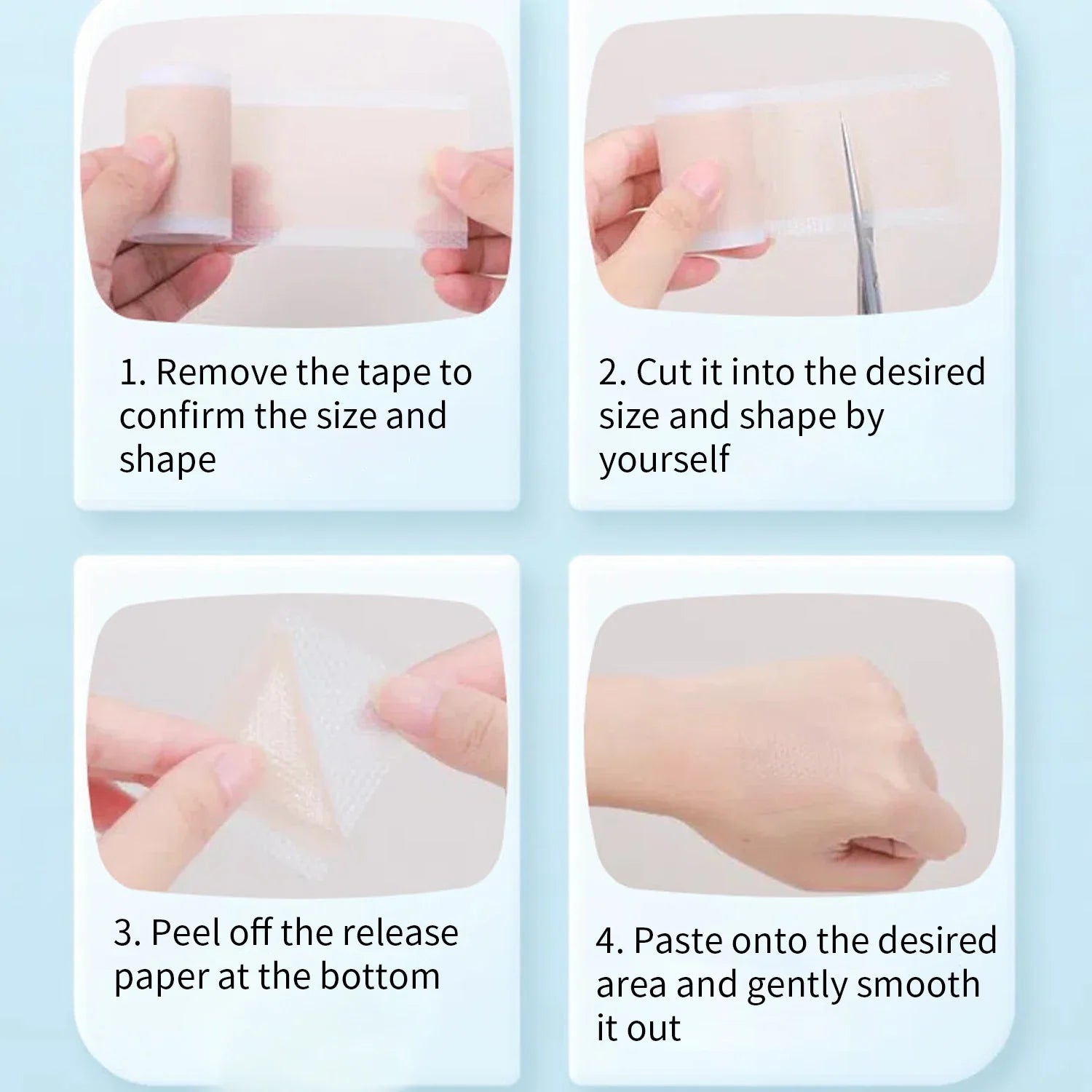 1. Remove the tape to confirm the size and shape

2. Cut it into the desired size and shape by yourself

3. Peel off the release paper at the bottom

4. Paste onto the desired area and gently smooth it out