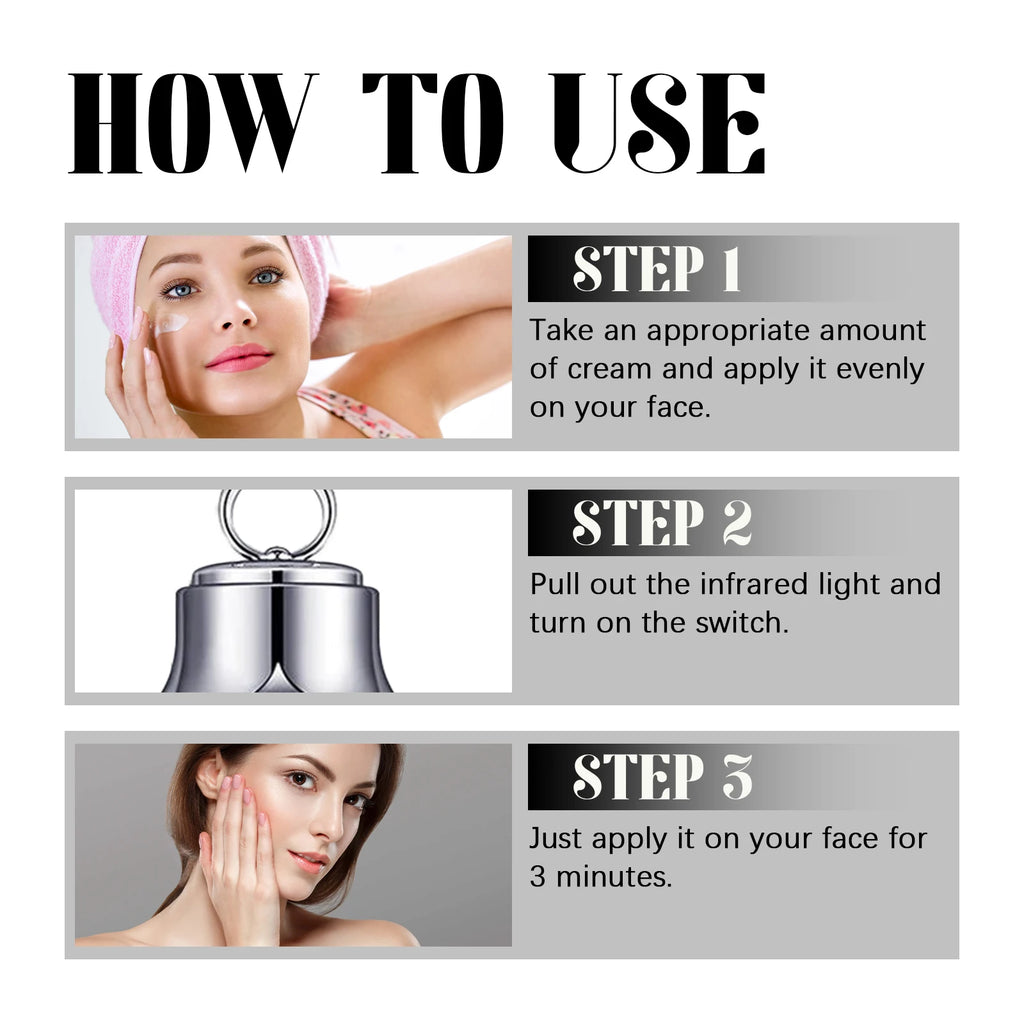 HOW TO USE

STEP 1

Take an appropriate amount of cream and apply it evenly on your face.

STEP 2

Pull out the infrared light and turn on the switch.

STEP 3

Just apply it on your face for 3 minutes.