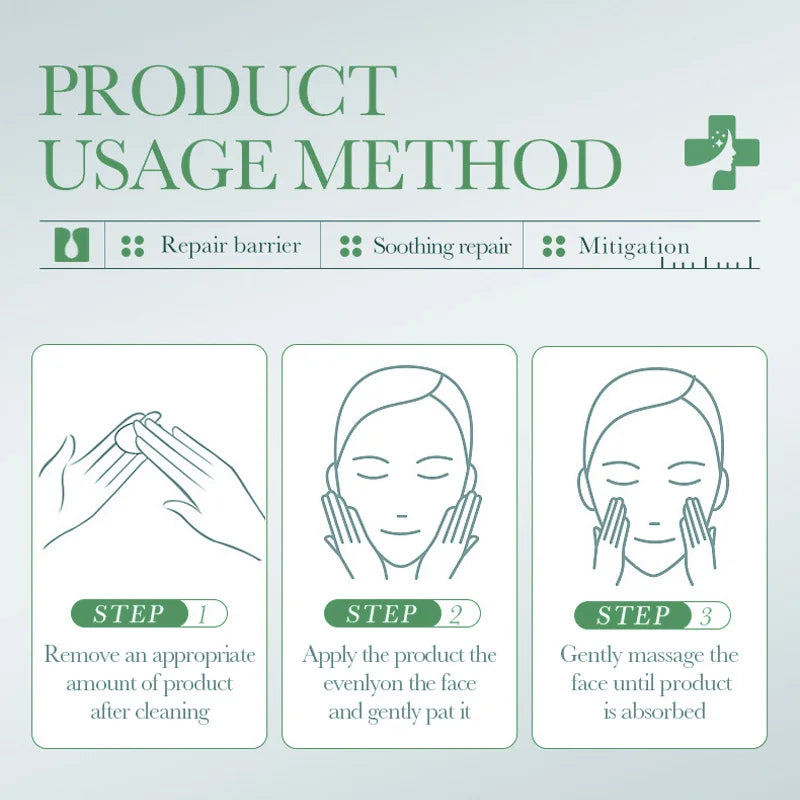 PRODUCT
USAGE METHOD

Repair barrier
Soothing repair
Mitigation

STEP 1
Remove an appropriate amount of product after cleaning

STEP 2
Apply the product the evenlyon the face and gently pat it

STEP 3
Gently massage the face until product is absorbed