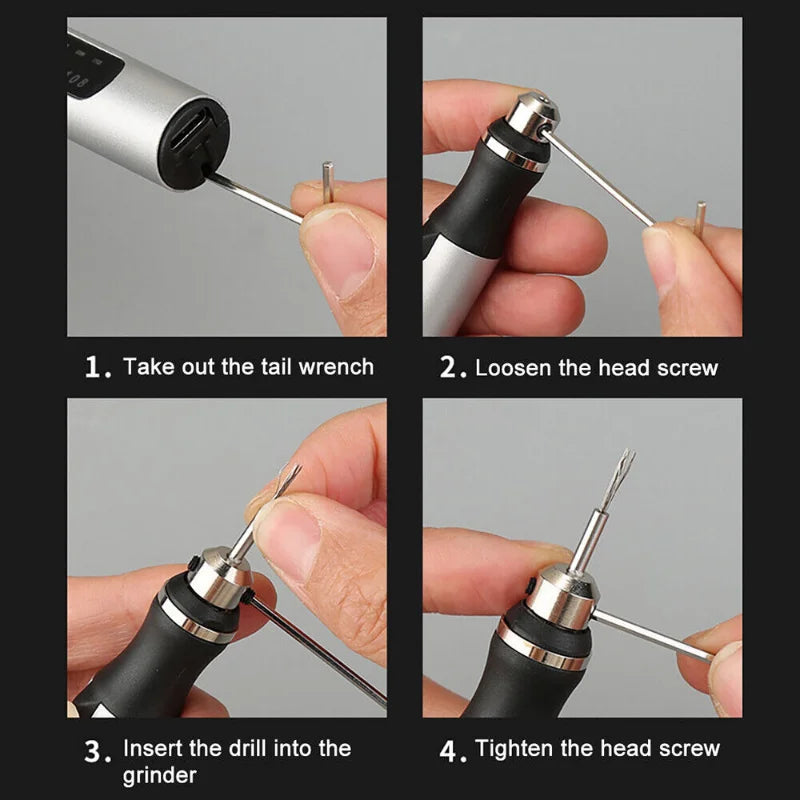 1. Take out the tail wrench

2. Loosen the head screw

3. Insert the drill into the grinder

4. Tighten the head screw