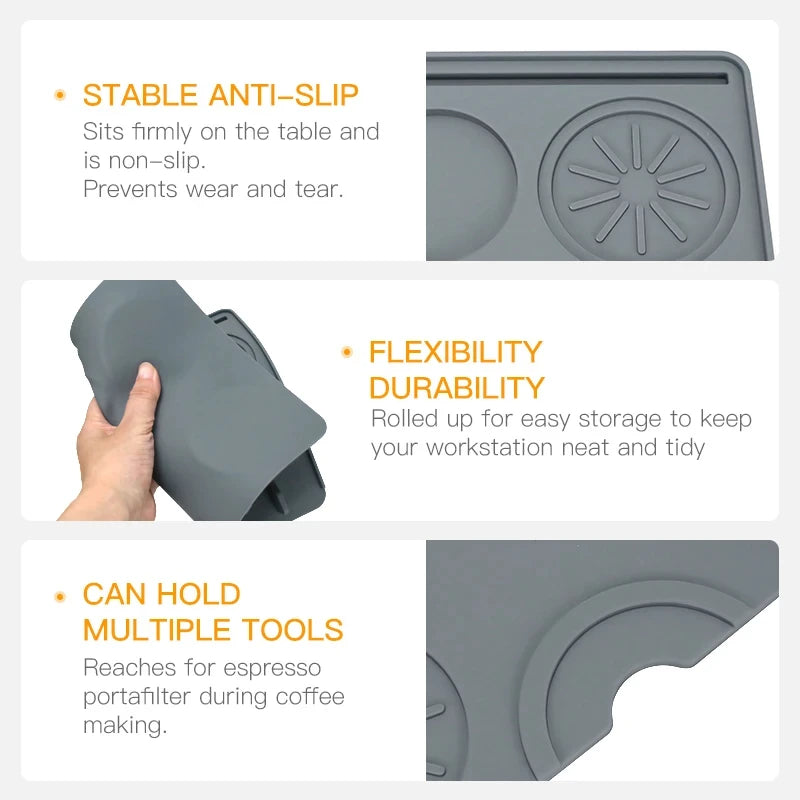 STABLE ANTI-SLIP
Sits firmly on the table and is non-slip.
Prevents wear and tear.

FLEXIBILITY
DURABILITY
Rolled up for easy storage to keep your workstation neat and tidy

CAN HOLD
MULTIPLE TOOLS
Reaches for espresso portafilter during coffee making.