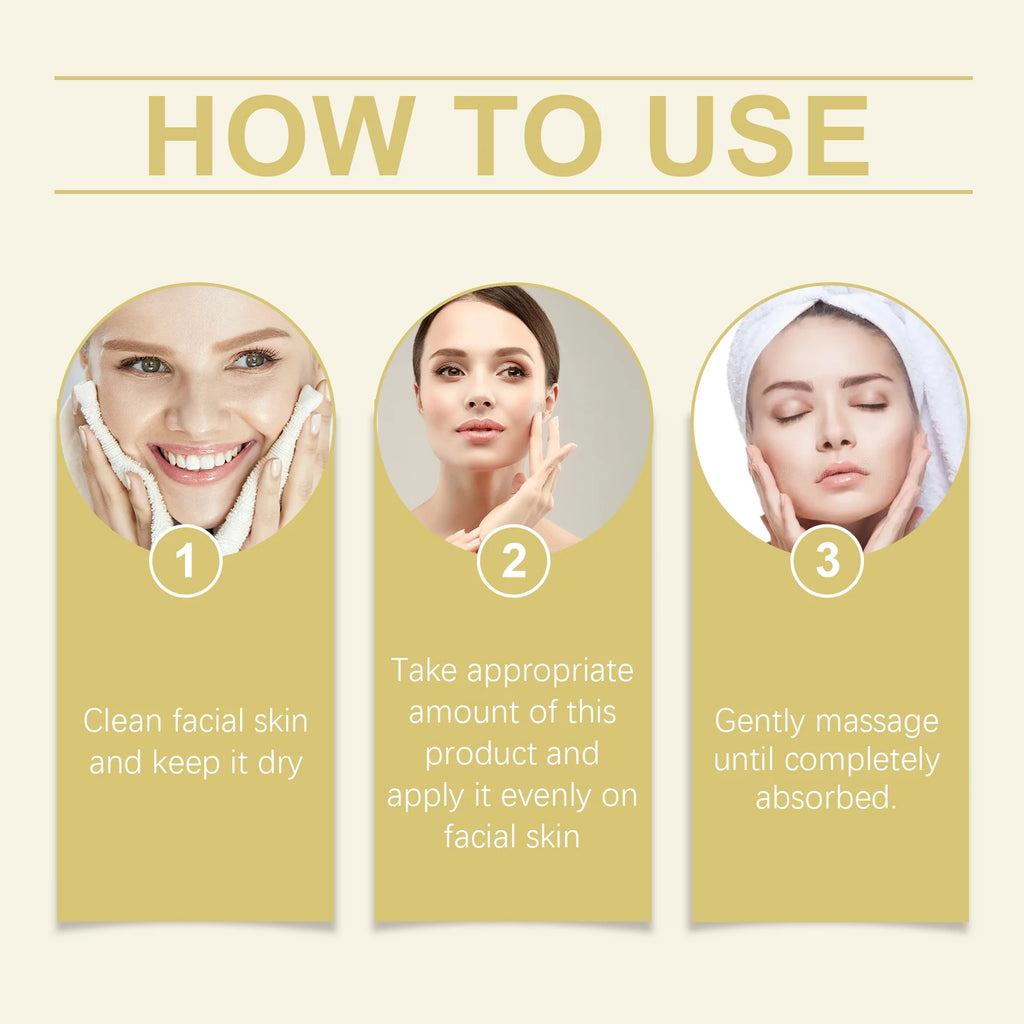 HOW TO USE

1

Clean facial skin and keep it dry

2

Take appropriate amount of this product and apply it evenly on facial skin

3

Gently massage until completely absorbed.