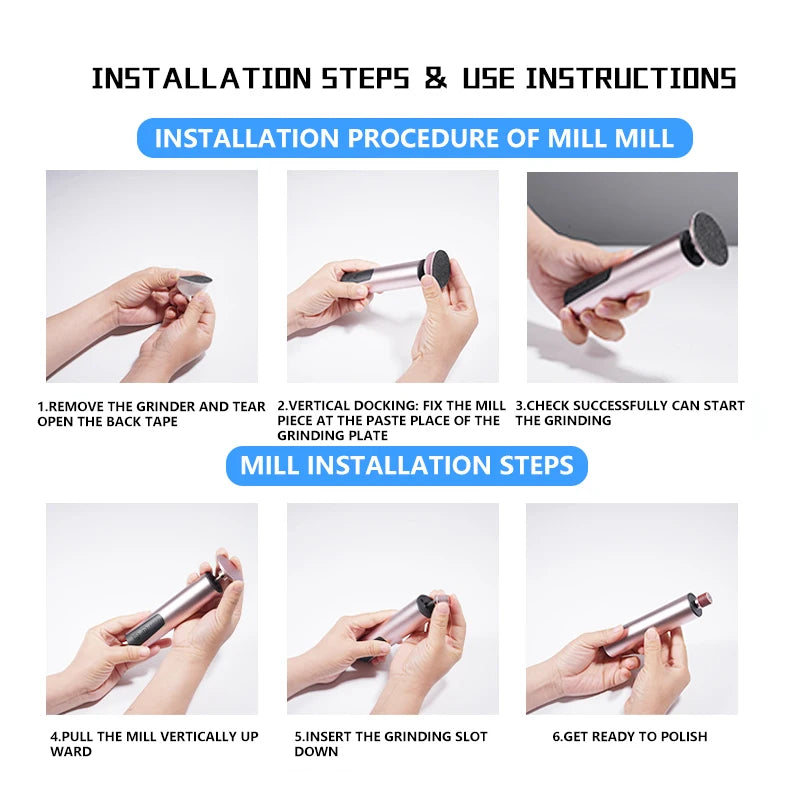 INSTALLATION STEPS & USE INSTRUCTIONS

INSTALLATION PROCEDURE OF MILL MILL

1.REMOVE THE GRINDER AND TEAR OPEN THE BACK TAPE

2.VERTICAL DOCKING: FIX THE MILL PIECE AT THE PASTE PLACE OF THE GRINDING PLATE

3.CHECK SUCCESSFULLY CAN START THE GRINDING

MILL INSTALLATION STEPS

4.PULL THE MILL VERTICALLY UP WARD

5.INSERT THE GRINDING SLOT DOWN

6.GET READY TO POLISH