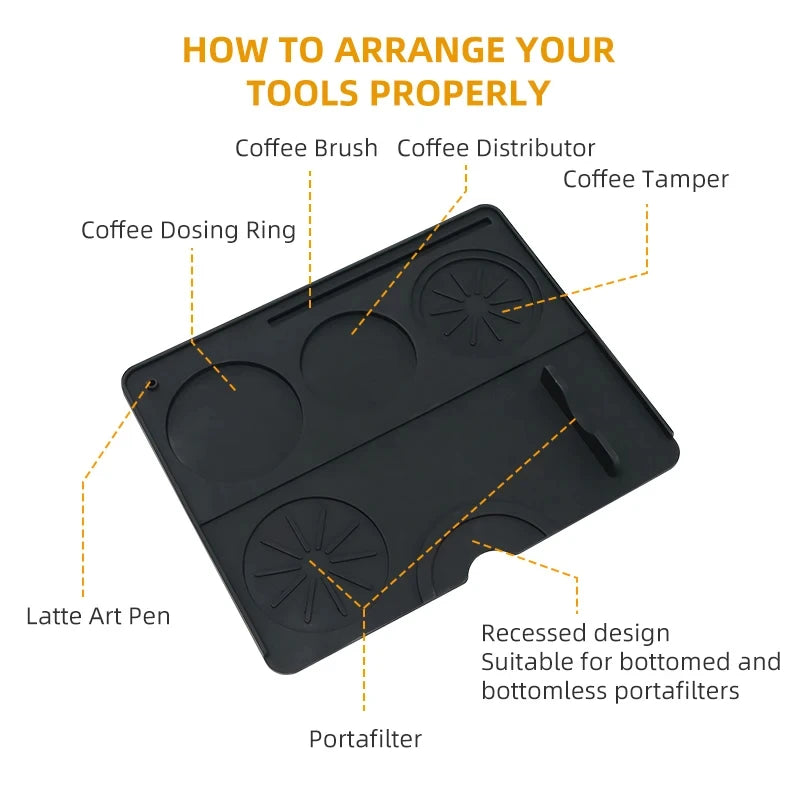 HOW TO ARRANGE YOUR TOOLS PROPERLY

Coffee Brush

Coffee Distributor

Coffee Tamper

Coffee Dosing Ring

Latte Art Pen

Recessed design
Suitable for bottomed and bottomless portafilters

Portafilter