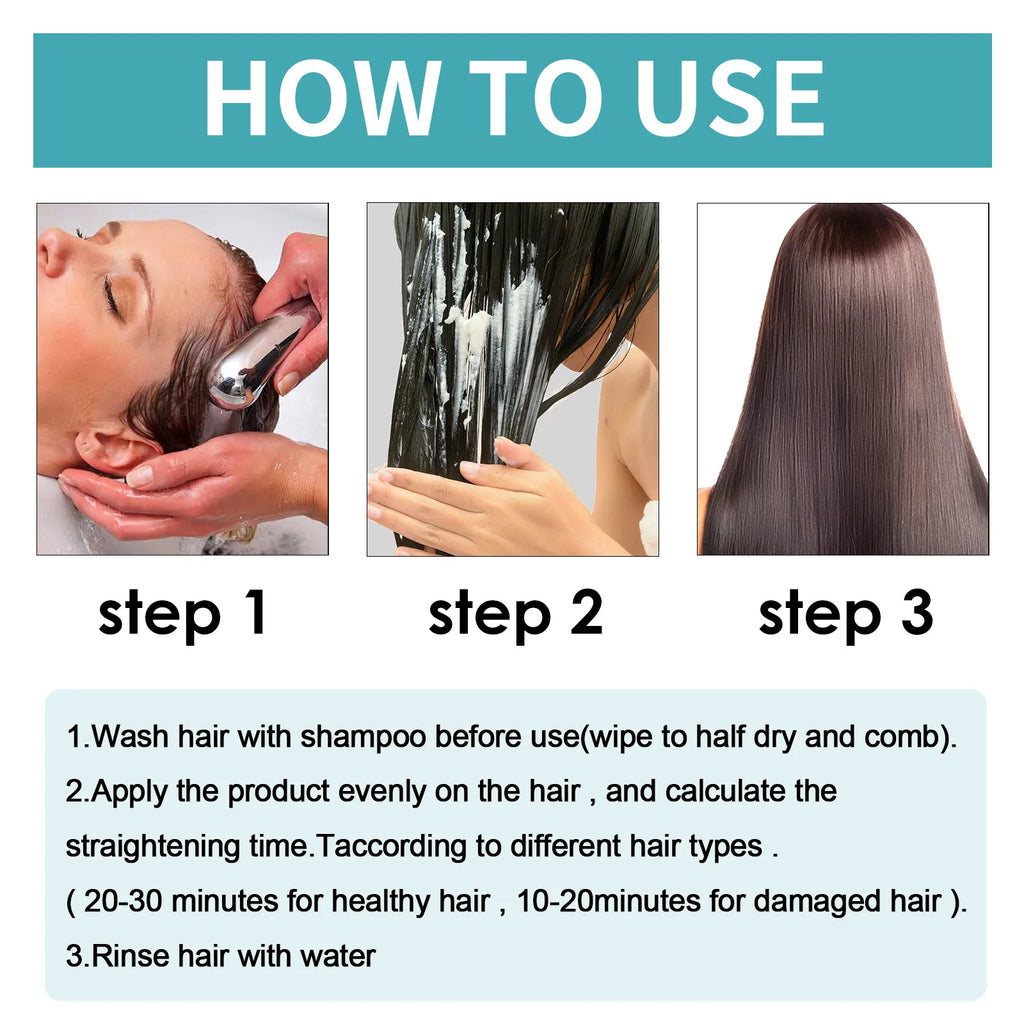 HOW TO USE

step 1

step 2

step 3

1.Wash hair with shampoo before use(wipe to half dry and comb).
2.Apply the product evenly on the hair , and calculate the straightening time.Taccording to different hair types .
( 20-30 minutes for healthy hair , 10-20minutes for damaged hair ).
3.Rinse hair with water