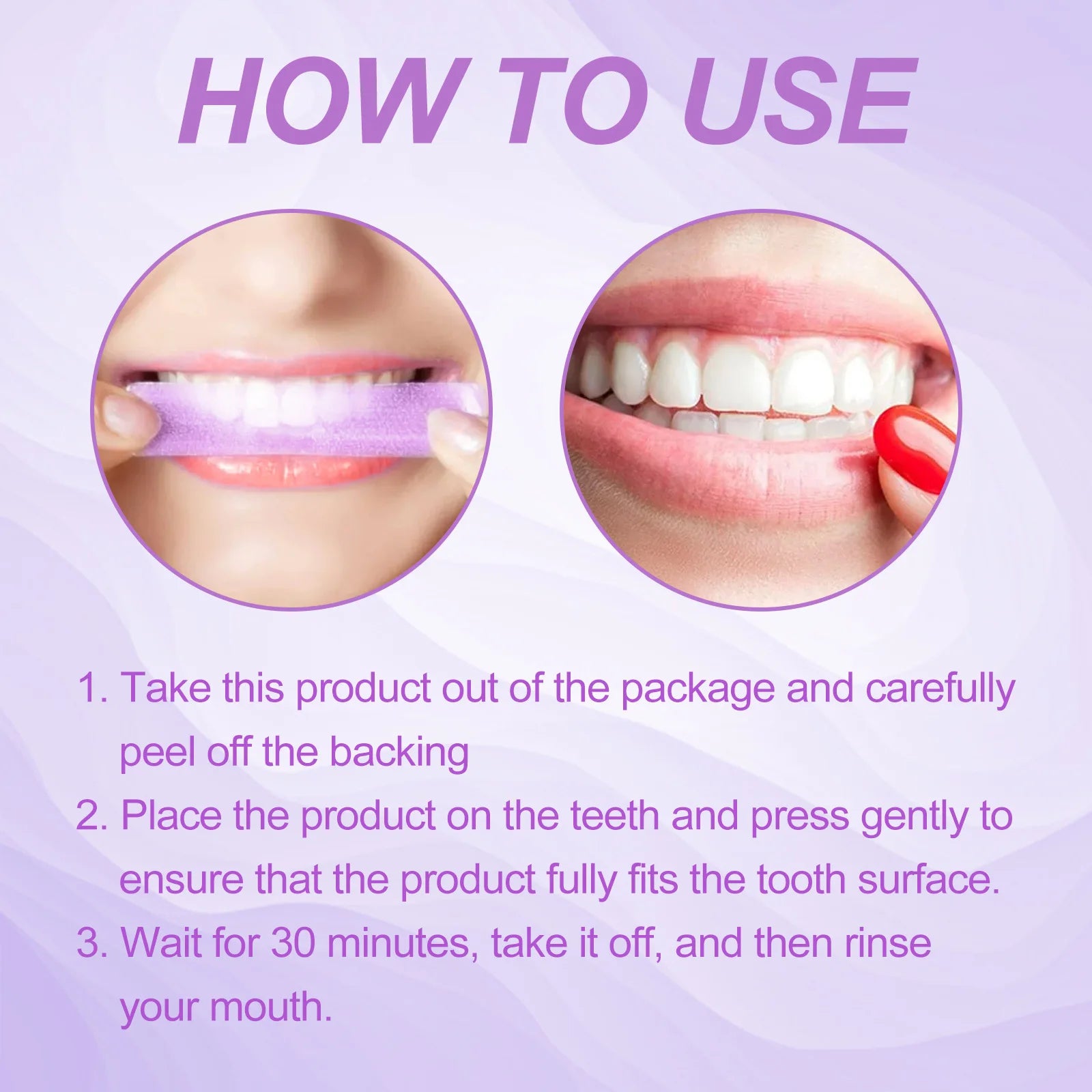 HOW TO USE

1. Take this product out of the package and carefully peel off the backing

2. Place the product on the teeth and press gently to ensure that the product fully fits the tooth surface.

3. Wait for 30 minutes, take it off, and then rinse your mouth.